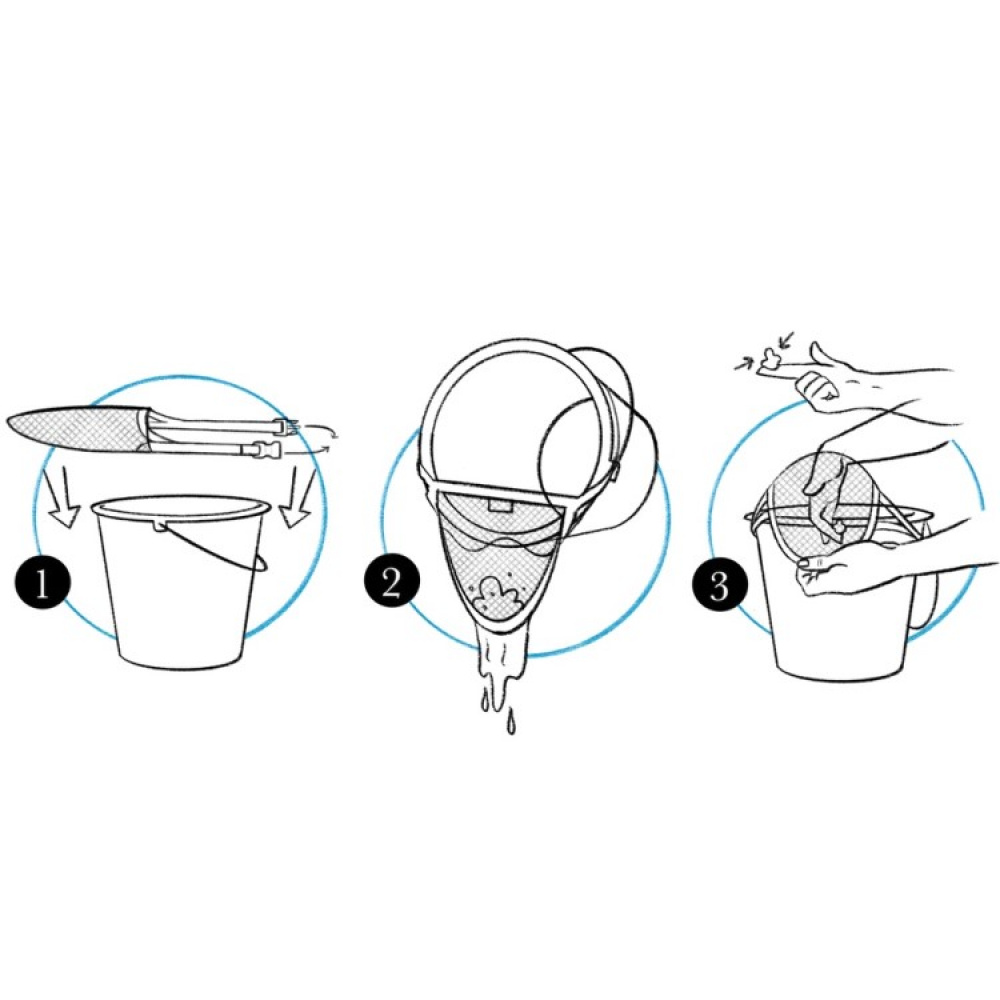 1

2

3